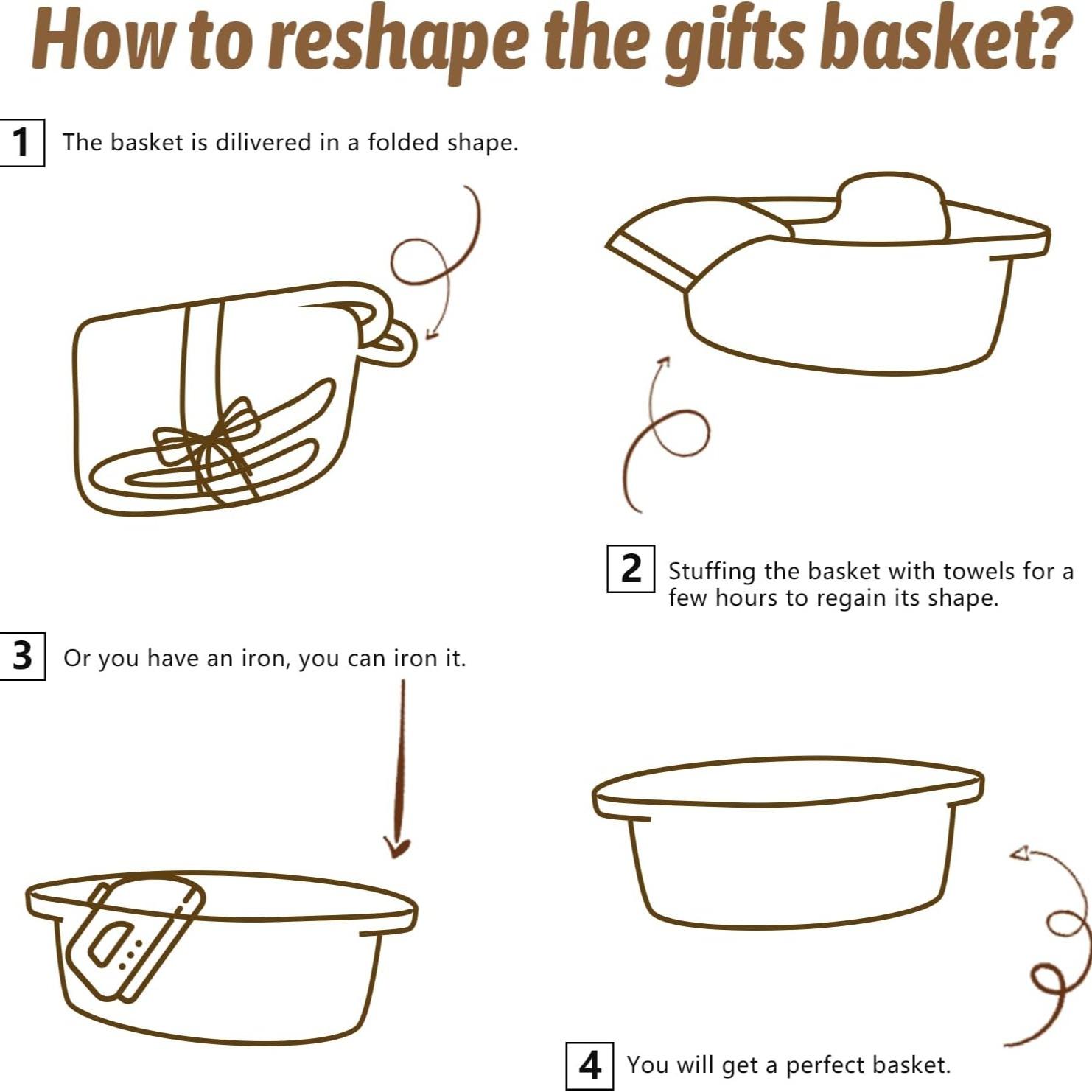 How to reshape the gifts basket?

1 The basket is dilivered in a folded shape.

2 Stuffing the basket with towels for a few hours to regain its shape.

3 Or you have an iron, you can iron it.

4 You will get a perfect basket.